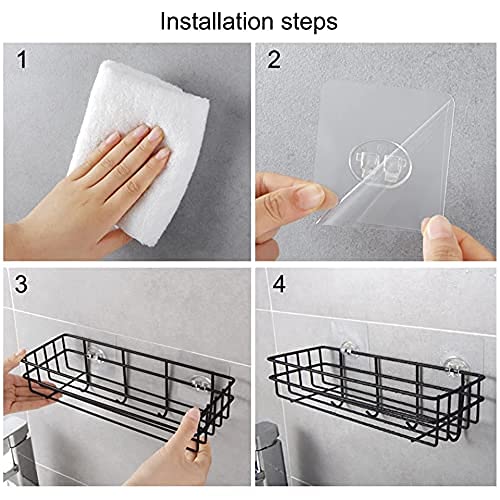 Installation steps

1

2

3

4